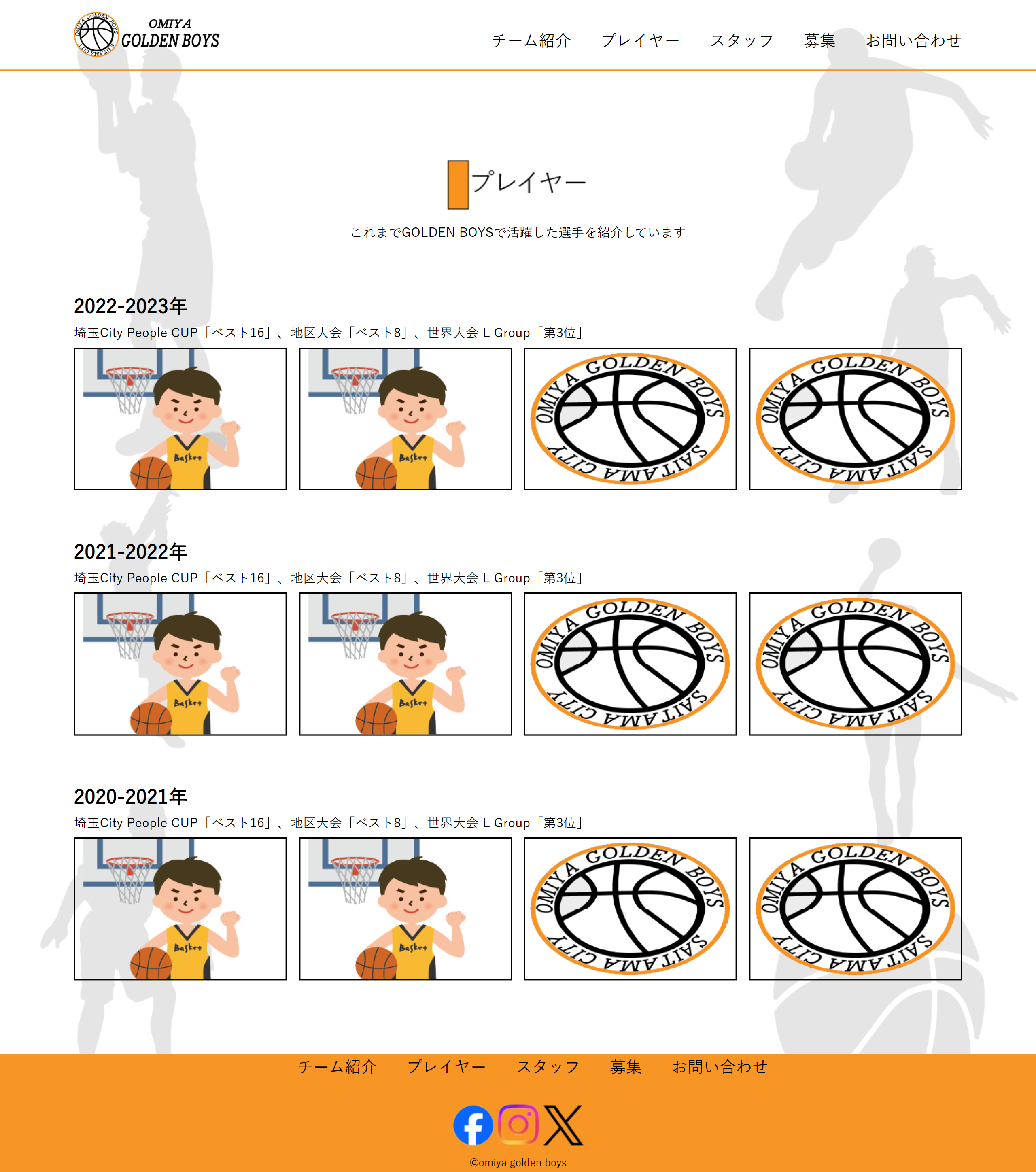 OMIYA GOLDEN BOYS SAITAMA CITY

OMIYA
GOLDEN BOYS

チーム紹介　プレイヤー　スタッフ　募集　お問い合わせ

プレイヤー

これまでGOLDEN BOYSで活躍した選手を紹介しています

2022-2023年

埼玉City People CUP「ベスト16」、地区大会「ベスト8」、世界大会 L Group「第3位」

Basket　Basket　OMIYA GOLDEN BOYS SAITAMA CITY　OMIYA GOLDEN BOYS SAITAMA CITY

2021-2022年

埼玉City People CUP「ベスト16」、地区大会「ベスト8」、世界大会 L Group「第3位」

Basket　Basket　OMIYA GOLDEN BOYS SAITAMA CITY　OMIYA GOLDEN BOYS SAITAMA CITY

2020-2021年

埼玉City People CUP「ベスト16」、地区大会「ベスト8」、世界大会 L Group「第3位」

Basket　Basket　OMIYA GOLDEN BOYS SAITAMA CITY　OMIYA GOLDEN BOYS SAITAMA CITY

チーム紹介　プレイヤー　スタッフ　募集　お問い合わせ

©omiya golden boys